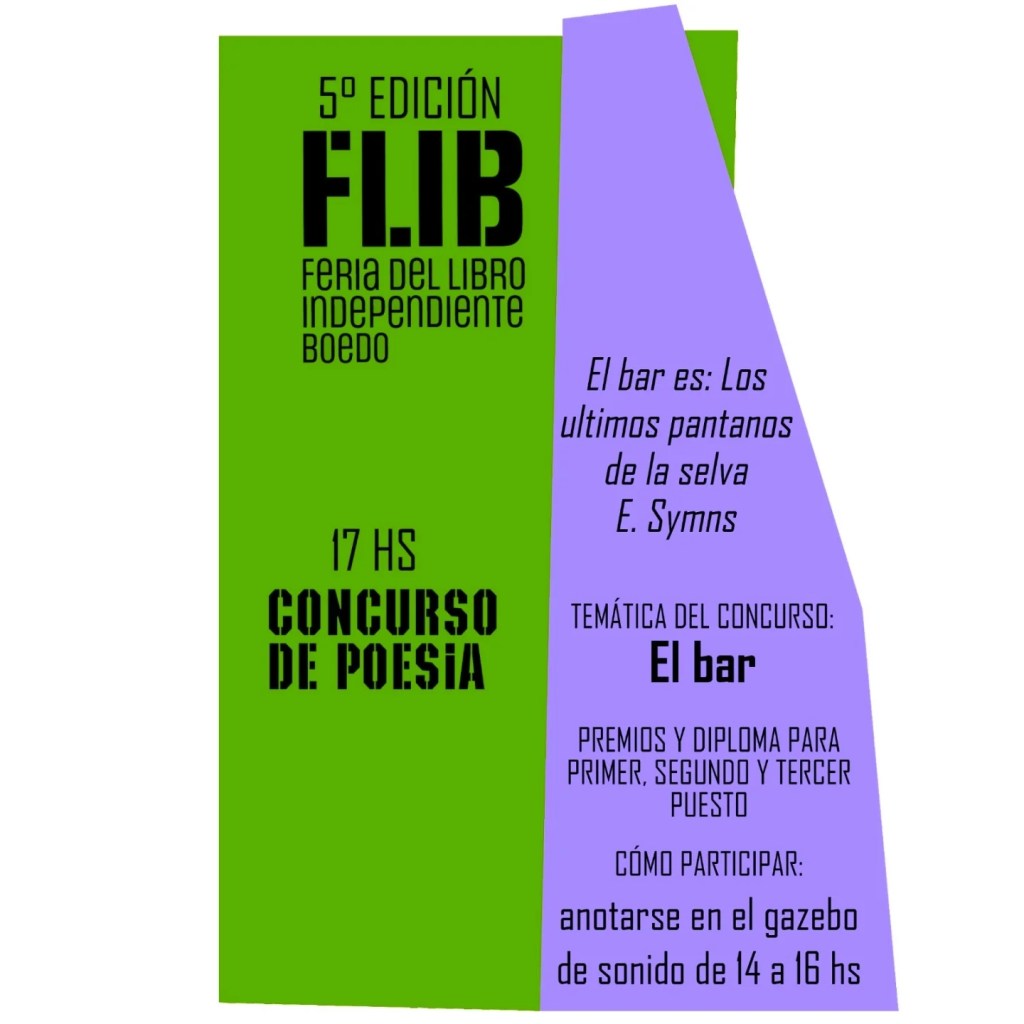 5º EDICIÓN

FLIB

FERIA DEL LIBRO
INDEPENDIENTE
BOEDO

17 HS

CONCURSO
DE POESIA

El bar es: Los ultimos pantanos de la selva
E. Symns

TEMÁTICA DEL CONCURSO:

El bar

PREMIOS Y DIPLOMA PARA PRIMER, SEGUNDO Y TERCER PUESTO

CÓMO PARTICIPAR:

anotarse en el gazebo de sonido de 14 a 16 hs